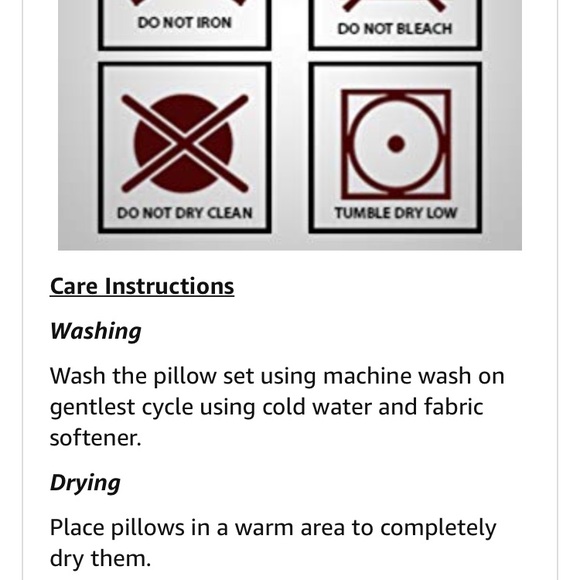 DO NOT IRON

DO NOT BLEACH

DO NOT DRY CLEAN

TUMBLE DRY LOW

Care Instructions

Washing

Wash the pillow set using machine wash on gentlest cycle using cold water and fabric softener.

Drying

Place pillows in a warm area to completely dry them.